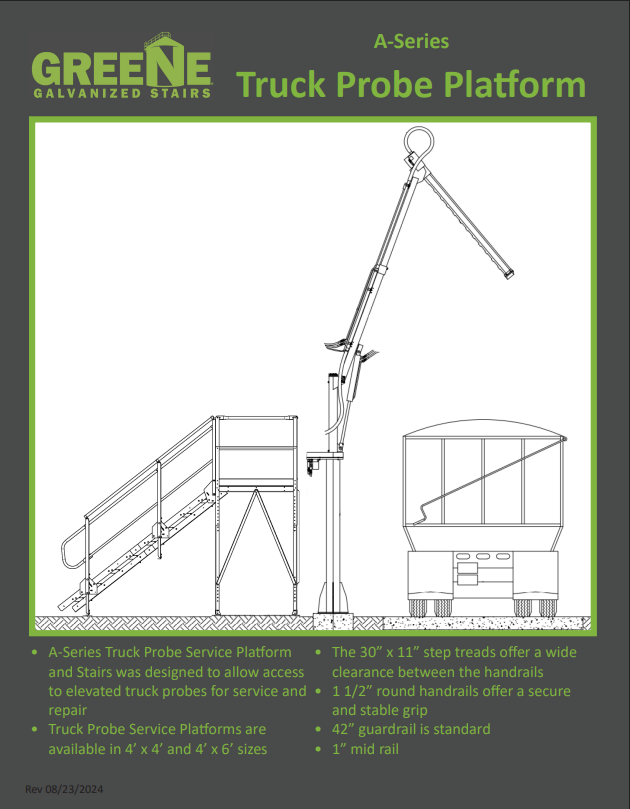 GREENE
GALVANIZED STAIRS

A-Series
Truck Probe Platform

• A-Series Truck Probe Service Platform and Stairs was designed to allow access to elevated truck probes for service and repair
• Truck Probe Service Platforms are available in 4' x 4' and 4' x 6' sizes

• The 30" x 11" step treads offer a wide clearance between the handrails
• 1 1/2" round handrails offer a secure and stable grip
• 42" guardrail is standard
• 1" mid rail

Rev 08/23/2024